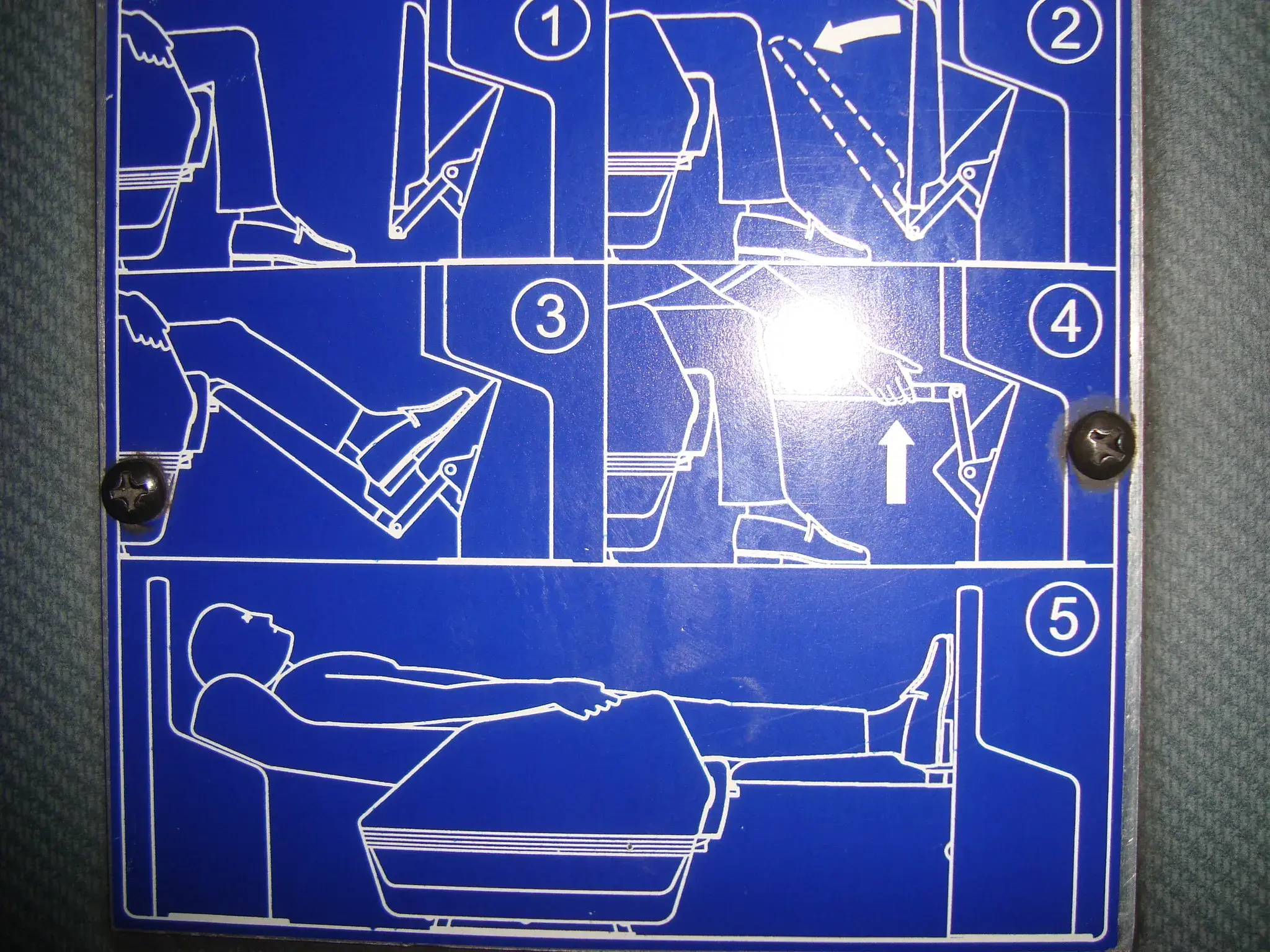 1
2
3
4
5